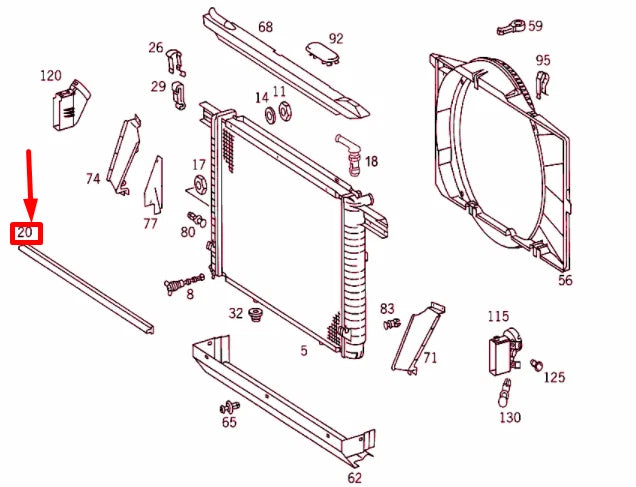 68
92
59
26
95
120
29
14
11
18
17
74
77
80
20
8
56
32
83
115
5
71
125
65
130
62