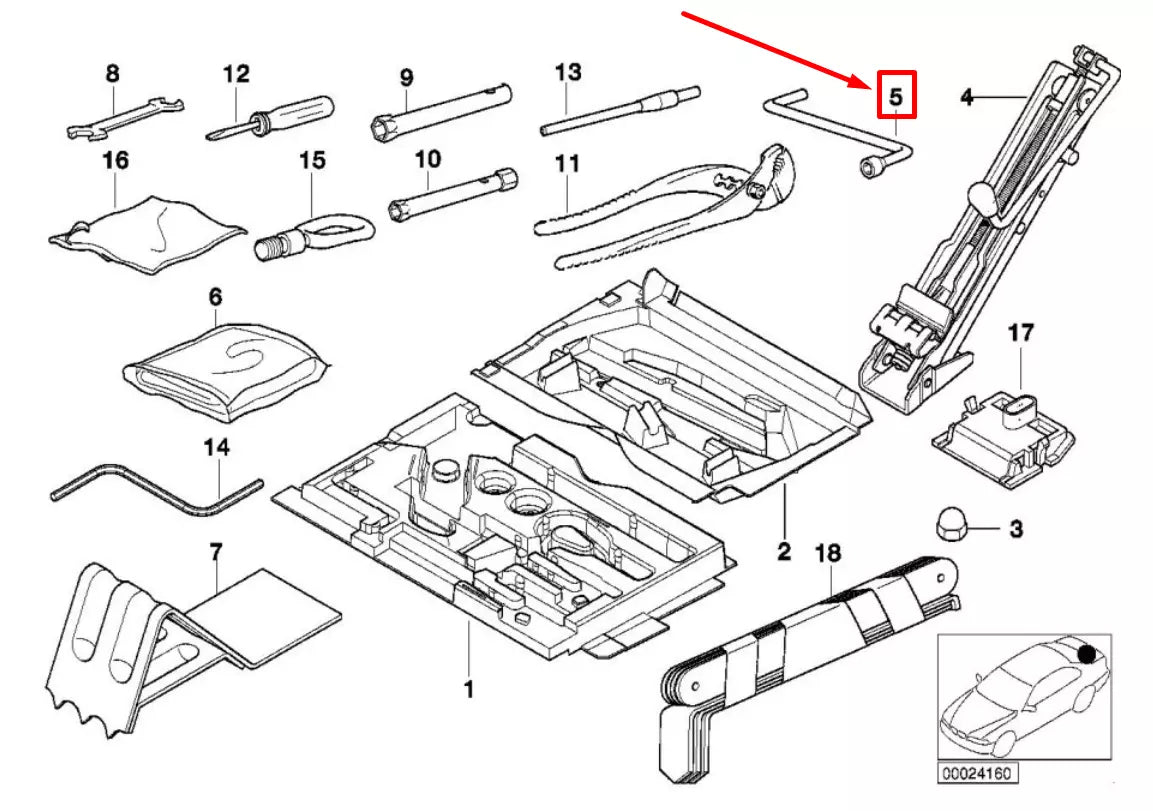 8
12
9
13
5
4
16
15
10
11
6
17
14
3
7
2
18
1
00024160