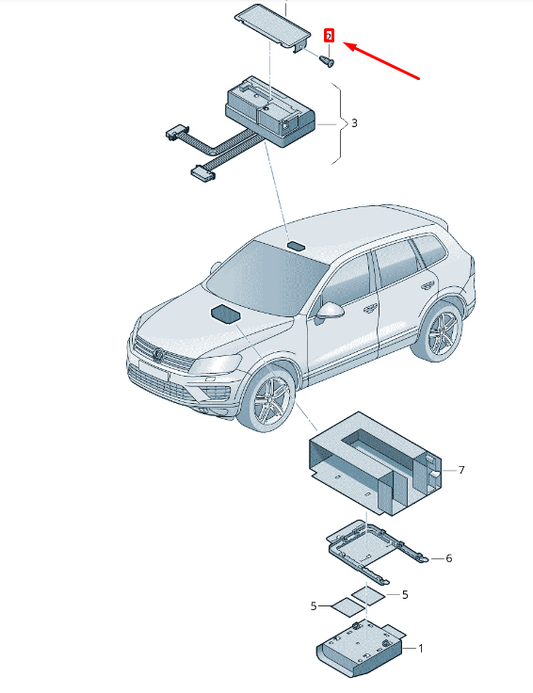 2
3
7
6
5
5
1