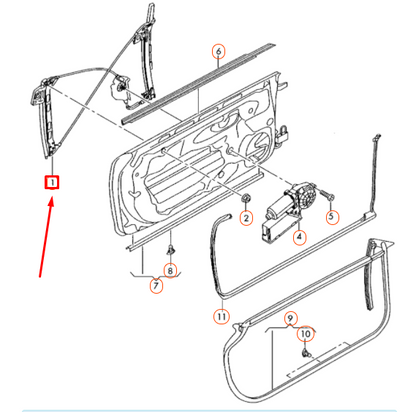 6
1
2
5
4
8
7
11
9
10