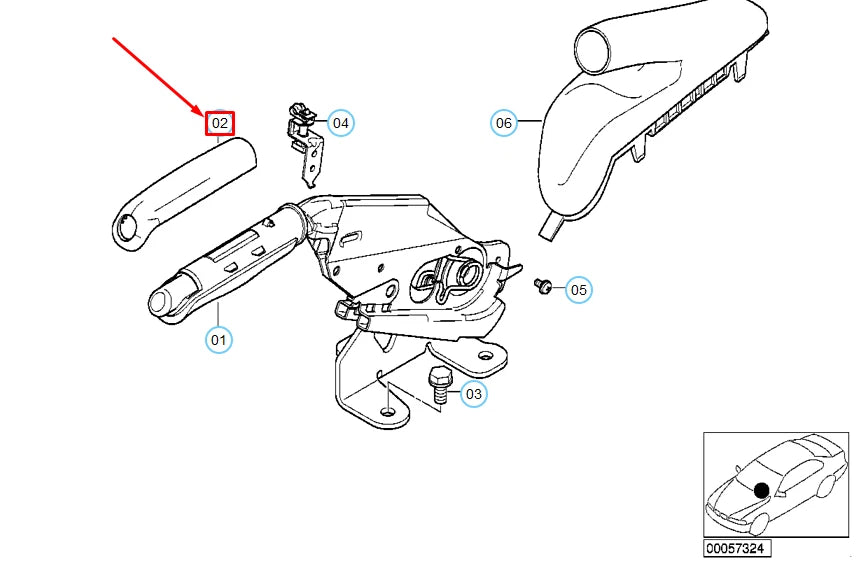 02
04
06
05
01
03
00057324