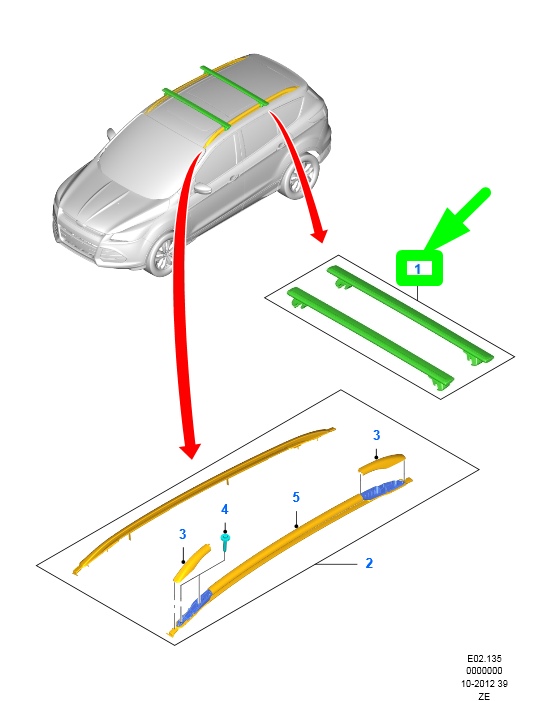 1

3

4

5

3

2

E02.135
0000000
10-2012 39
ZE