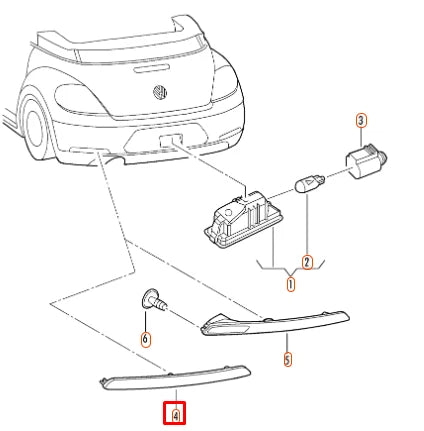 3

2

1

6

5

4