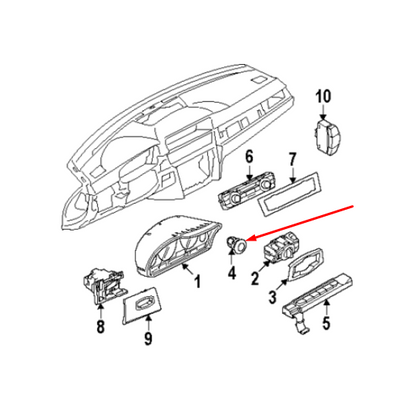 10
6
7
1
4
2
3
5
8
9