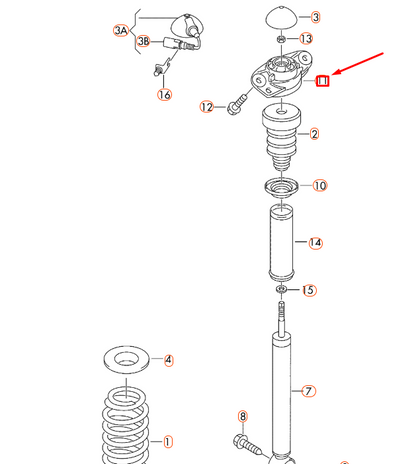 3A
3B
16
3
13
11
12
2
10
14
15
4
7
8
1