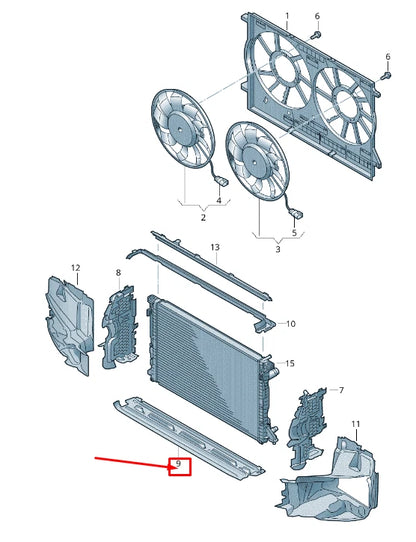 1
6
6
4
2
5
3
13
12
8
10
15
7
11
9