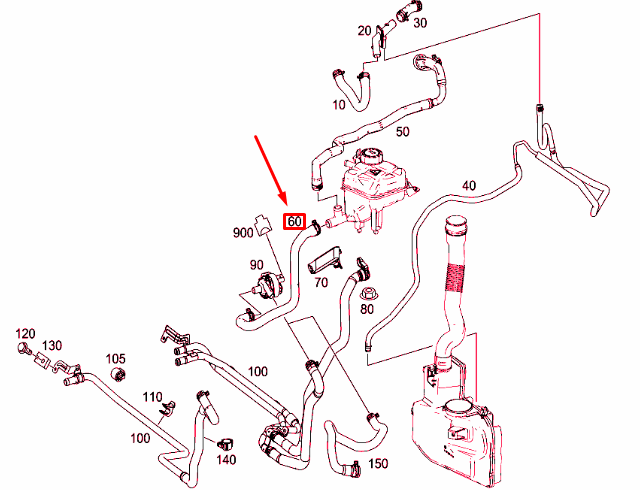 20
30
10
50
40
60
900
90
70
80
120
130
105
100
110
100
140
150