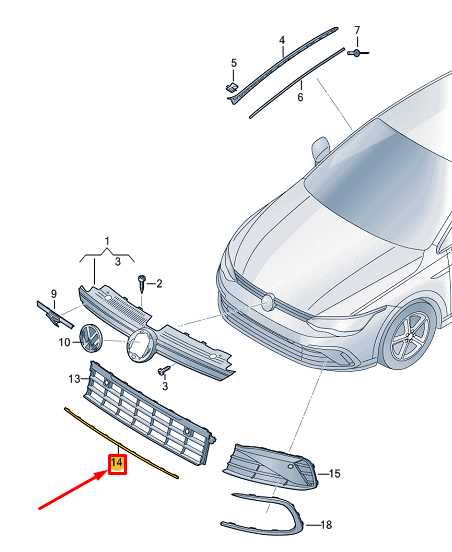 4
7
5
6
1
3
2
9
10
3
13
14
15
18