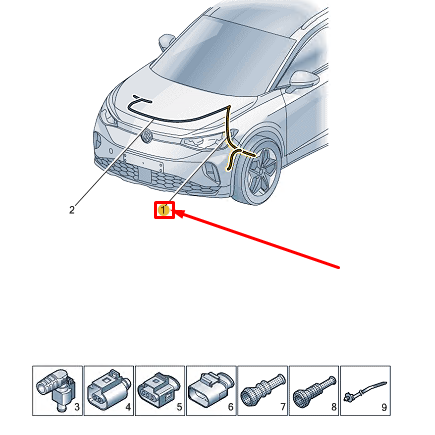 2
1
3
4
5
6
7
8
9