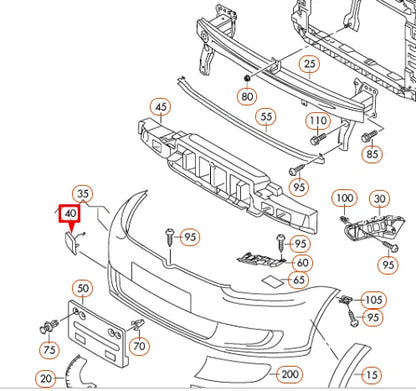 25
80
45
55
110
85
95
35
40
100
30
95
95
60
95
65
50
105
95
75
70
20
200
15