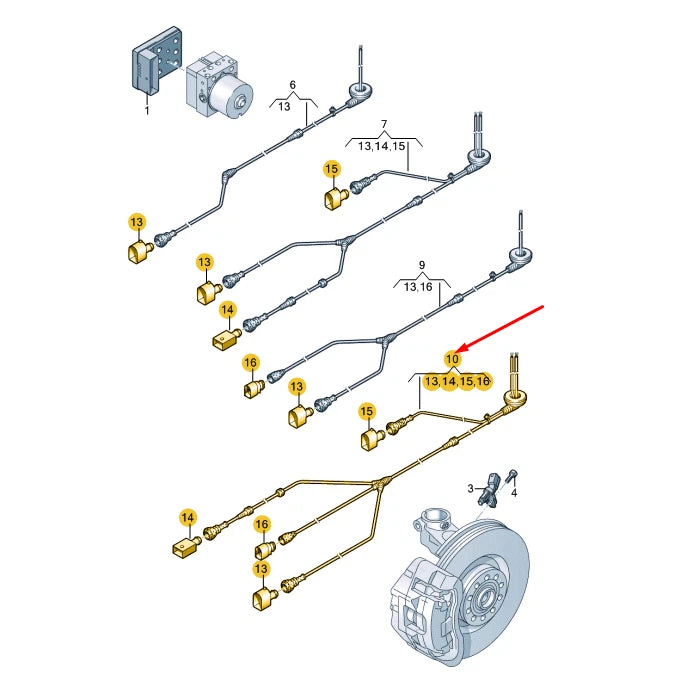 1
6
13
7
13,14,15
15
13
13
14
9
13,16
16
13
10
13,14,15,16
15
3
4
14
16
13