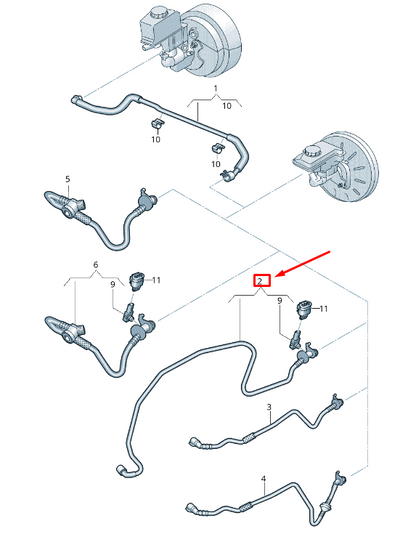 1
10
10
10
5
6
11
9
2
9
11
3
4