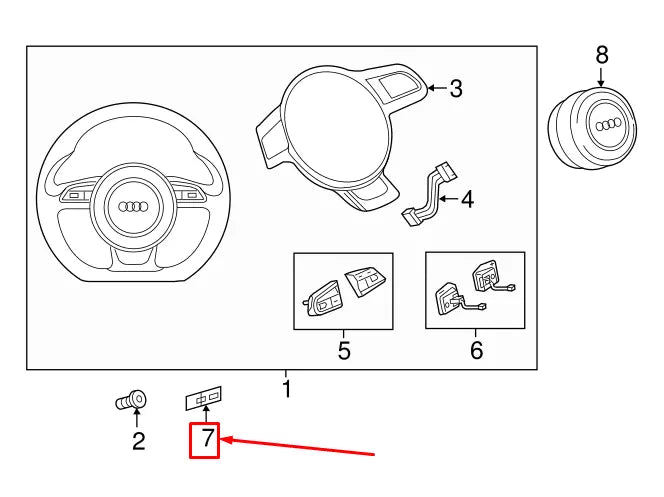 8
3
4
5
6
1
2
7