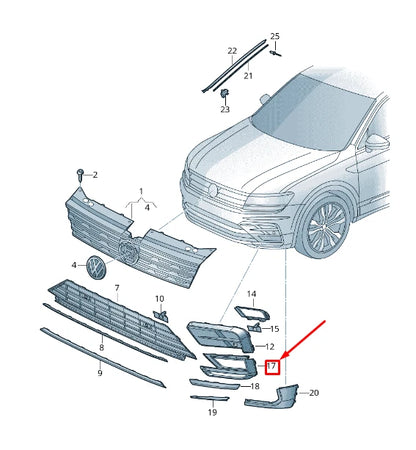 25
22
21
23
2
1
4
4
7
10
14
15
12
8
17
9
18
20
19