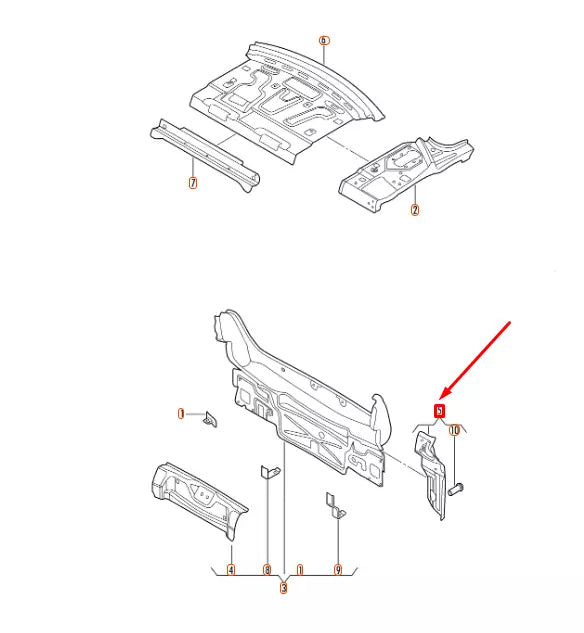 6
7
2
5
10
1
4
8
1
9
3