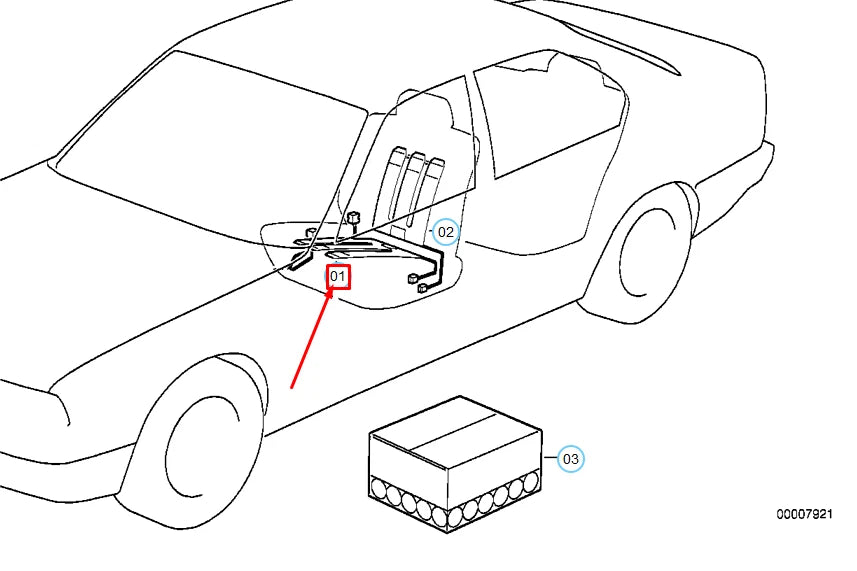 02
01
03
00007921