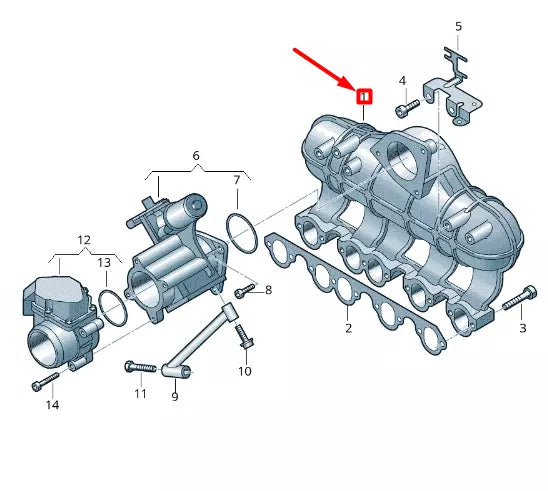 5
4
1
6
7
12
13
8
2
3
10
11
9
14