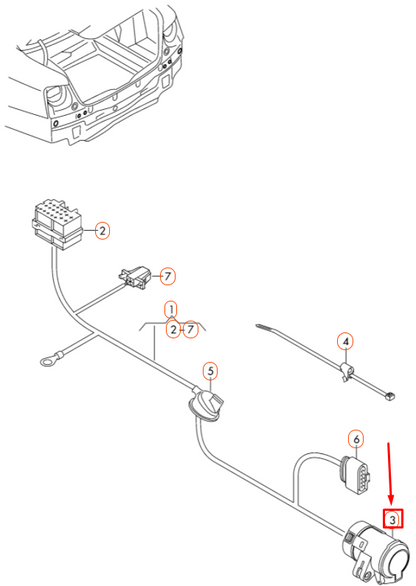 2
7
1
2-7
4
5
6
3