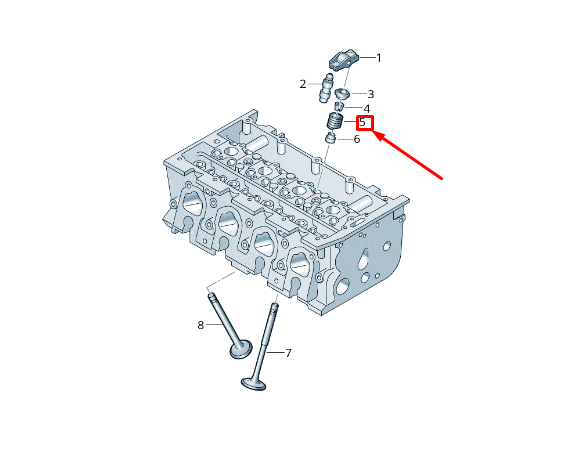 1
2
3
4
5
6
8
7