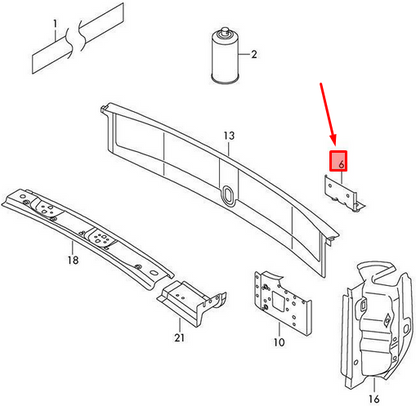 1
2
13
6
18
21
10
16