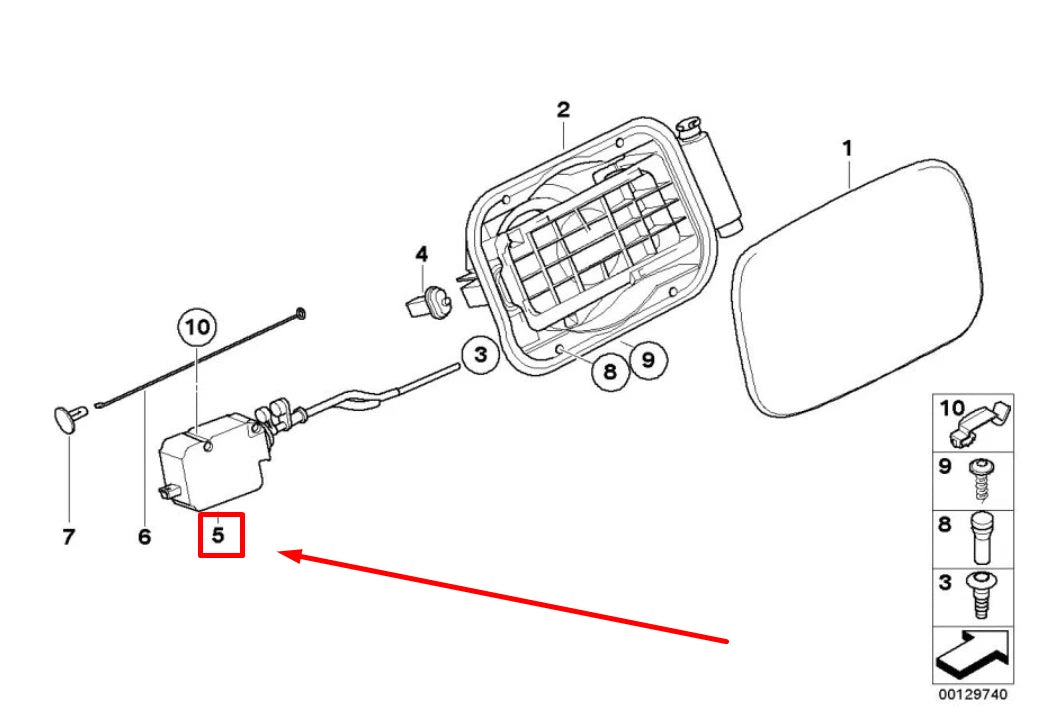 2
1
4
10
3
8
9
7
6
5
10
9
8
3
00129740