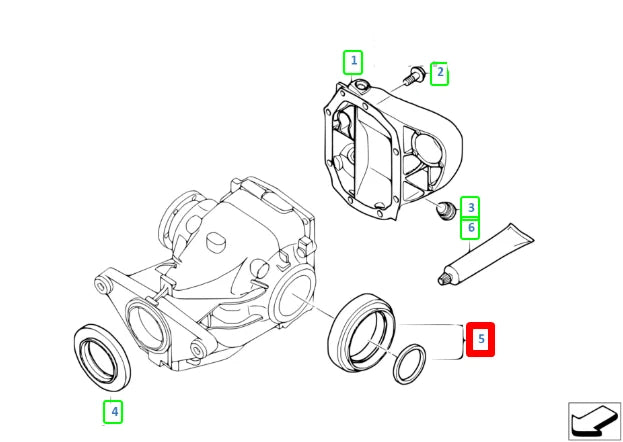 1
2
3
6
5
4