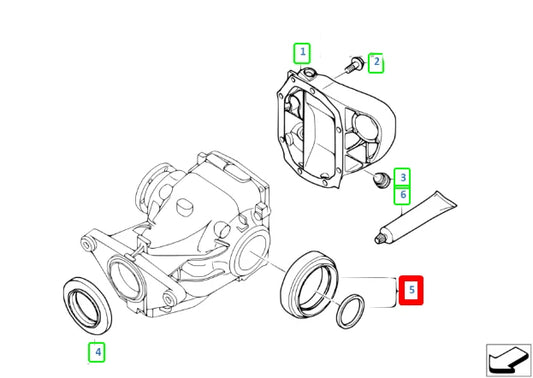 1
2
3
6
5
4