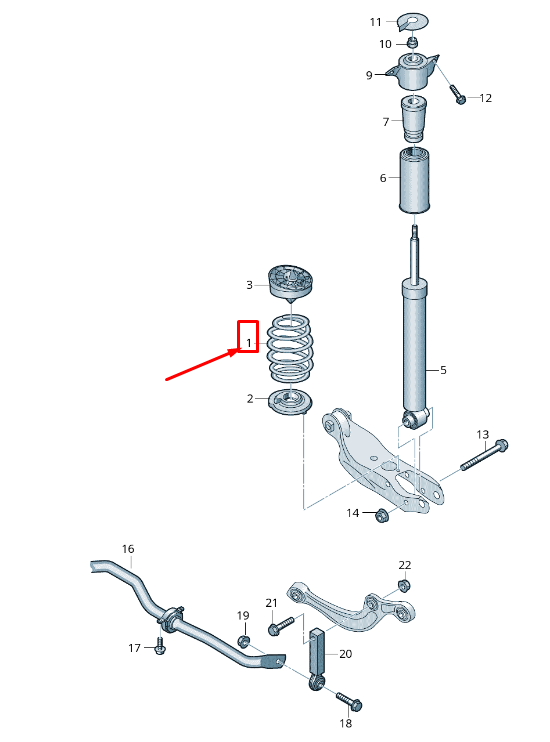 11
10
9
12
7
6
3
1
5
2
13
14
16
22
21
19
17
20
18