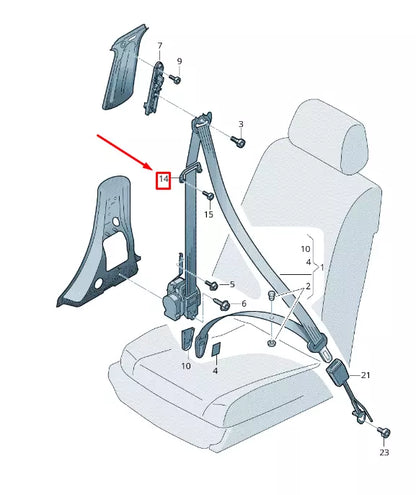 7
9
3
14
15
10
4
1
5
2
6
10
4
21
23