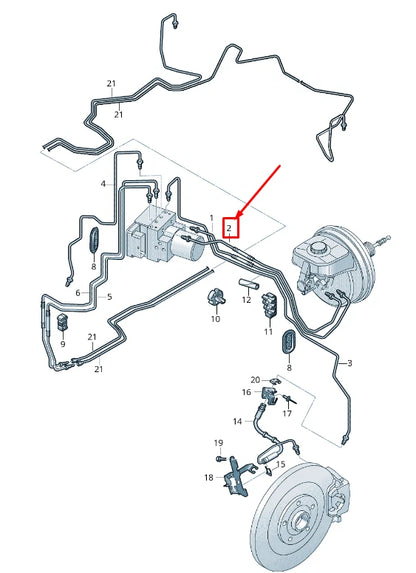 21
21
4
1
2
8
6
5
12
10
11
9
21
21
8
3
20
16
17
14
19
15
18