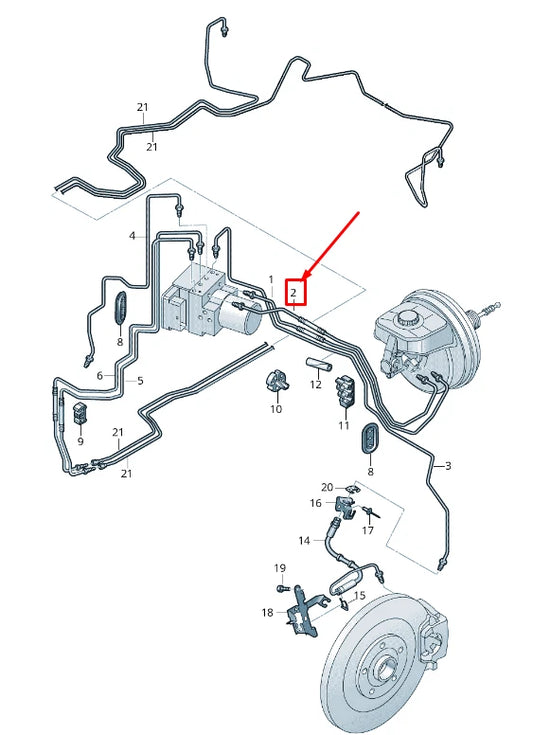 21
21
4
1
2
8
6
5
12
10
11
9
21
21
8
3
20
16
17
14
19
15
18