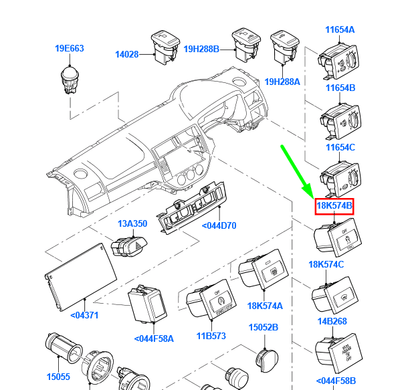 19E663
14028
19H288B
19H288A
11654A
11654B
11654C
18K574B
13A350
<044D70
18K574C
18K574A
<04371
<044F58A
11B573
15052B
14B268
15055
<044F58B