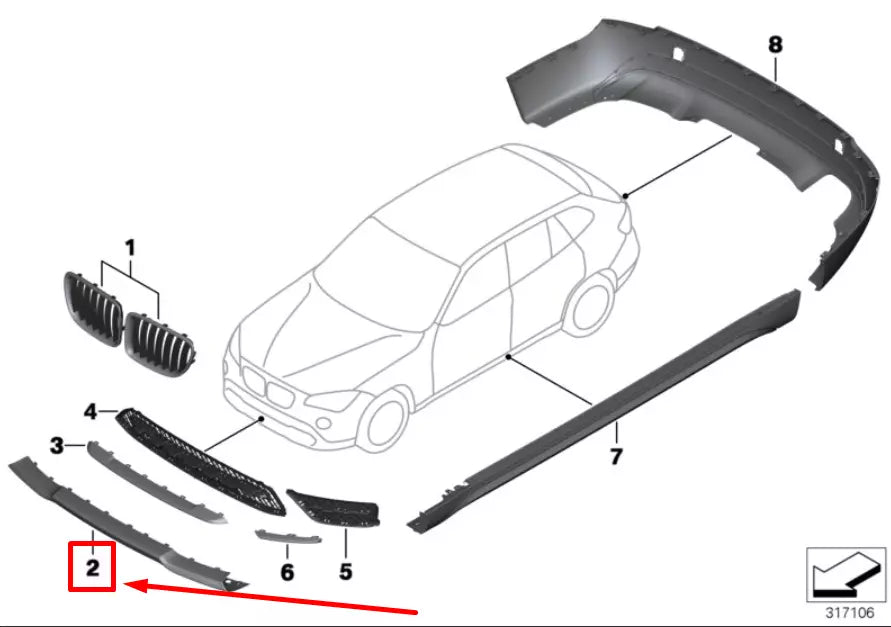 8
1
4
3
7
2
6
5
317106