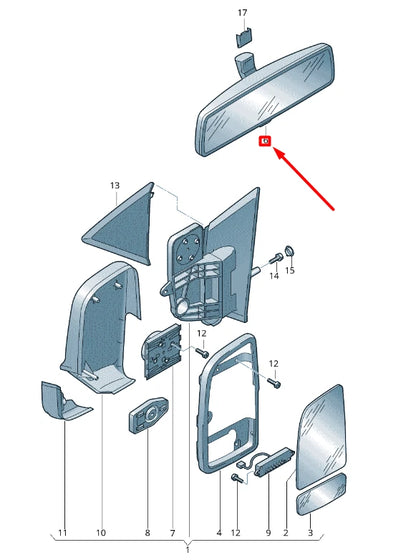 17
6
13
14
15
12
12
11
10
8
7
4
12
9
2
3
1