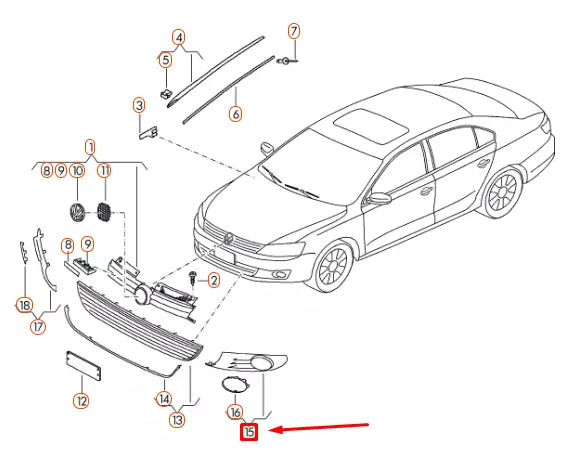 4
7
5
3
6
1
8
9
10
11
8
9
2
18
17
12
14
13
16
15