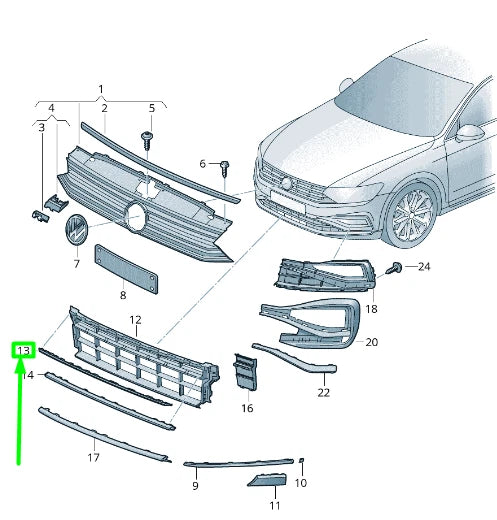 1
4
2
5
3
6
7
8
24
18
12
20
13
14
22
16
17
9
10
11