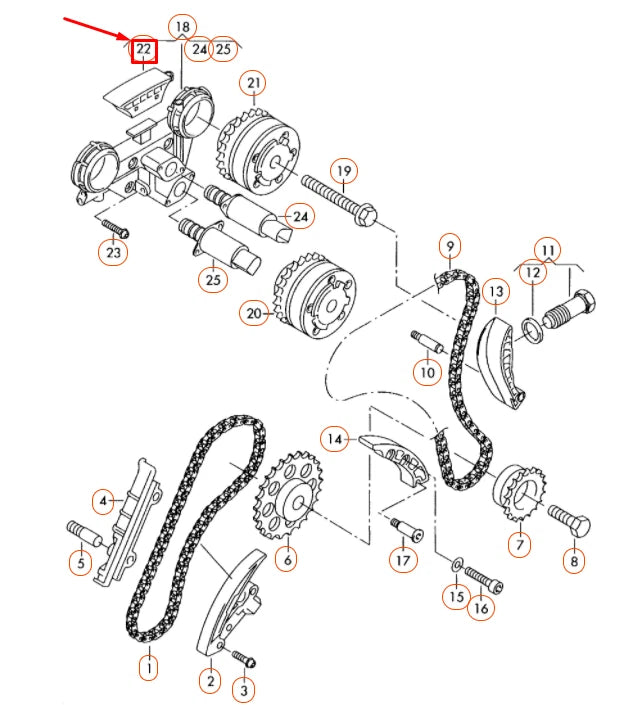 18
22
24
25
21
19
24
23
25
20
9
11
12
13
10
14
4
5
6
17
7
8
15
16
1
2
3