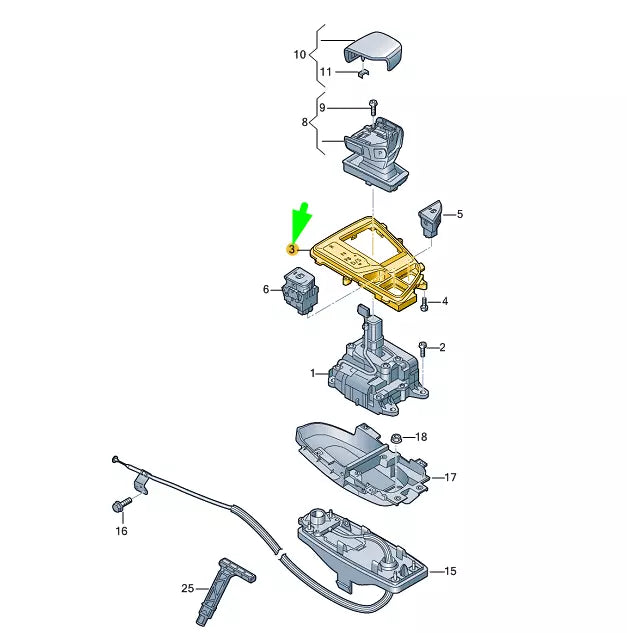 10
11
9
8
5
3
6
4
2
1
18
17
16
15
25