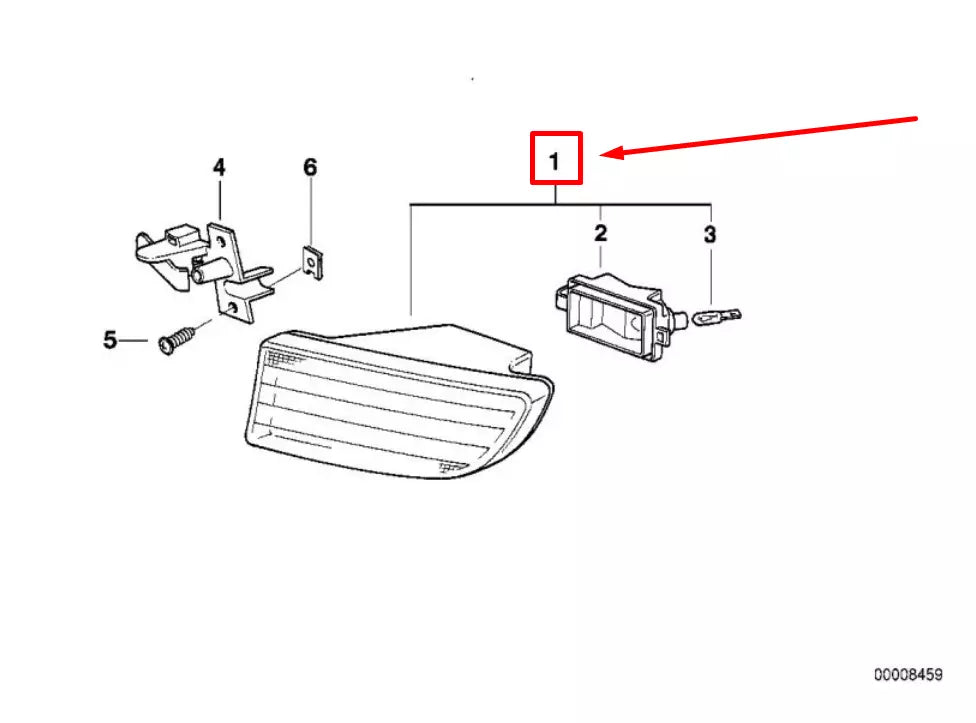 4
6
1
2
3
5
00008459