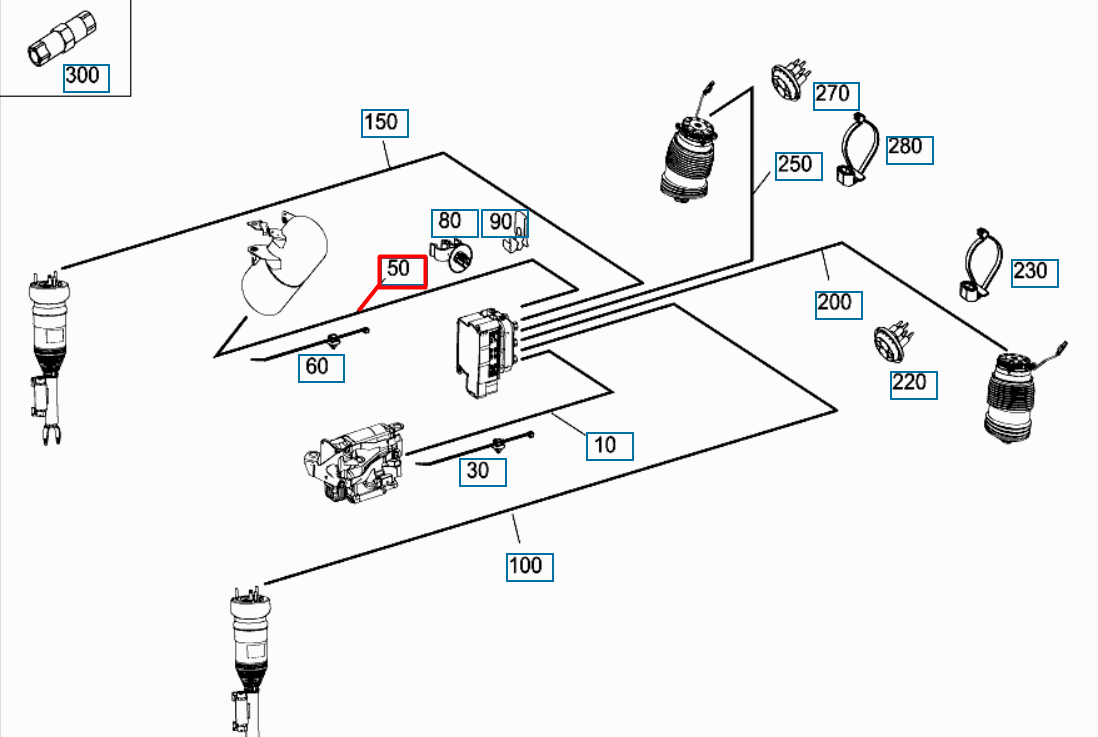 300
150
270
280
250
80
90
50
230
200
60
220
10
30
100