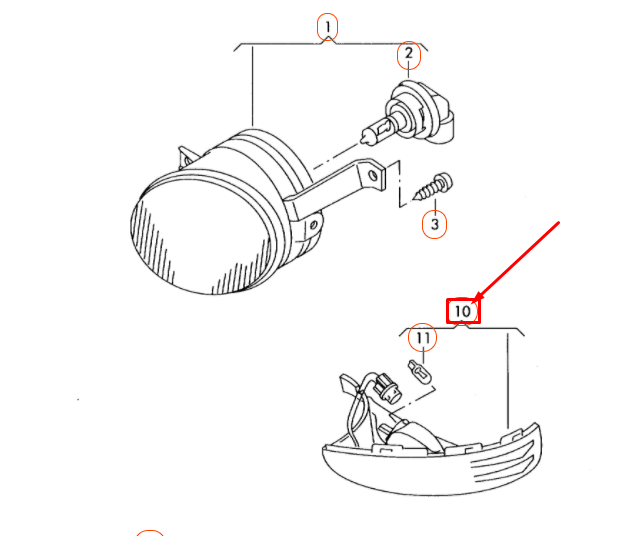 1
2
3
10
11