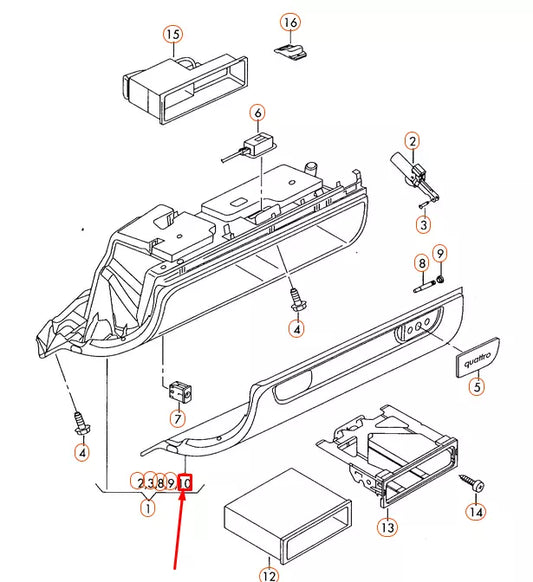 15
16
6
2
3
8
9
4
quattro
5
7
4
2,3,8,9,10
1
12
13
14