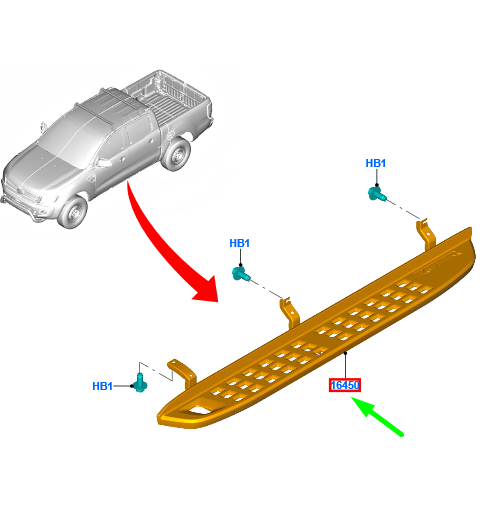 HB1

HB1

HB1

16450