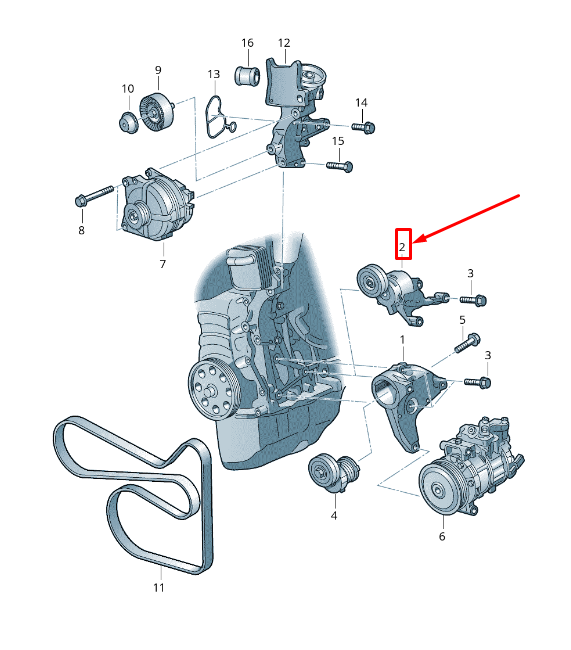 16
12
9
13
10
14
15
8
7
2
3
5
1
3
4
6
11