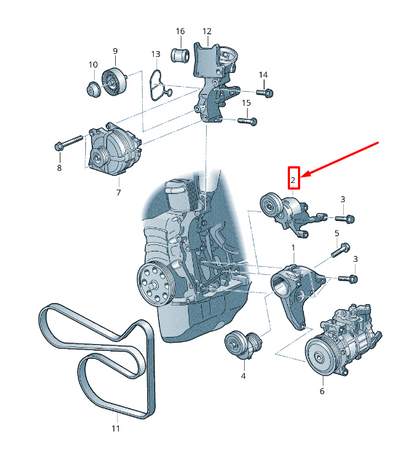 16
12
9
13
10
14
15
8
7
2
3
5
1
3
4
6
11