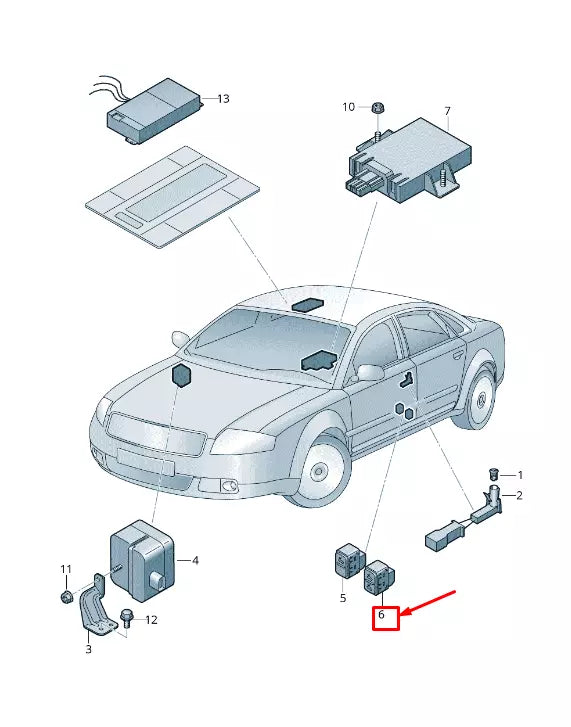 13
10
7
1
2
4
11
12
3
5
6