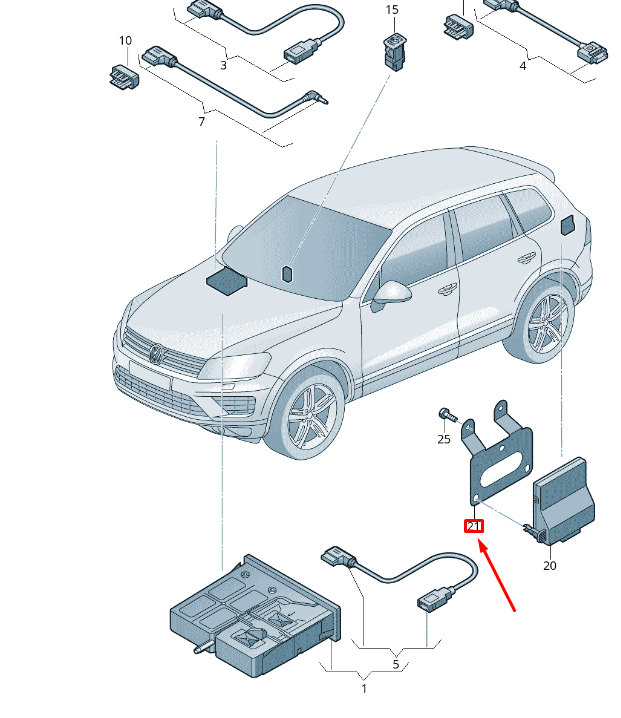 15
10
3
4
7
25
21
20
5
1