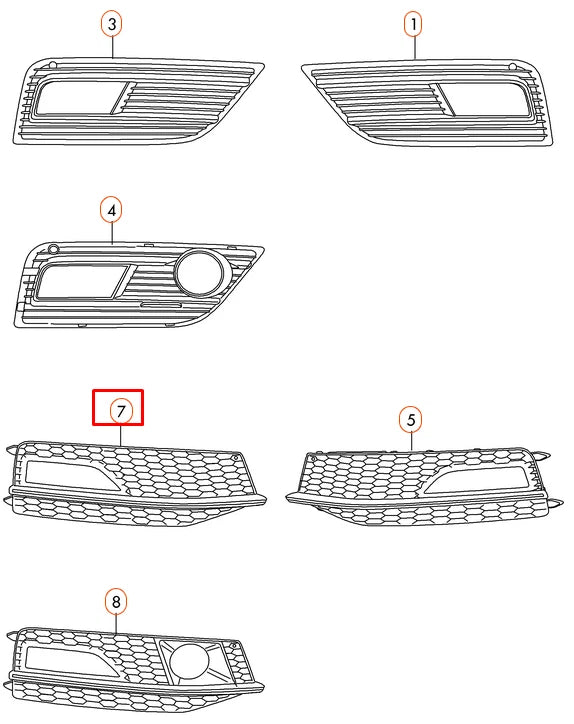 3
1
4
7
5
8