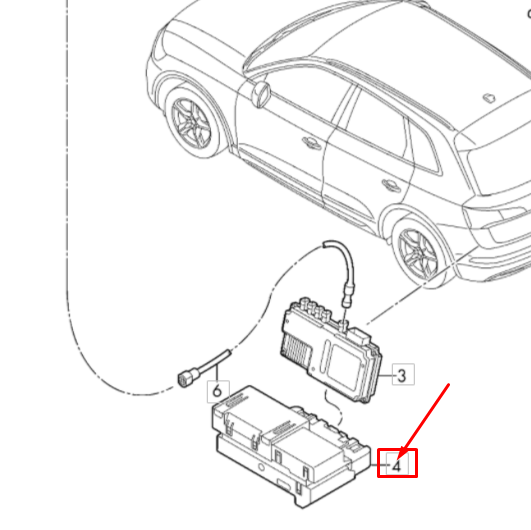 3
6
4