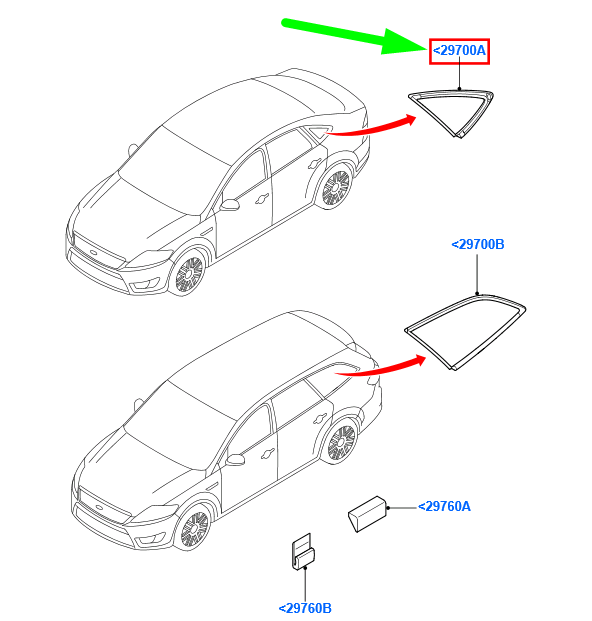 <29700A

<29700B

<29760A

<29760B